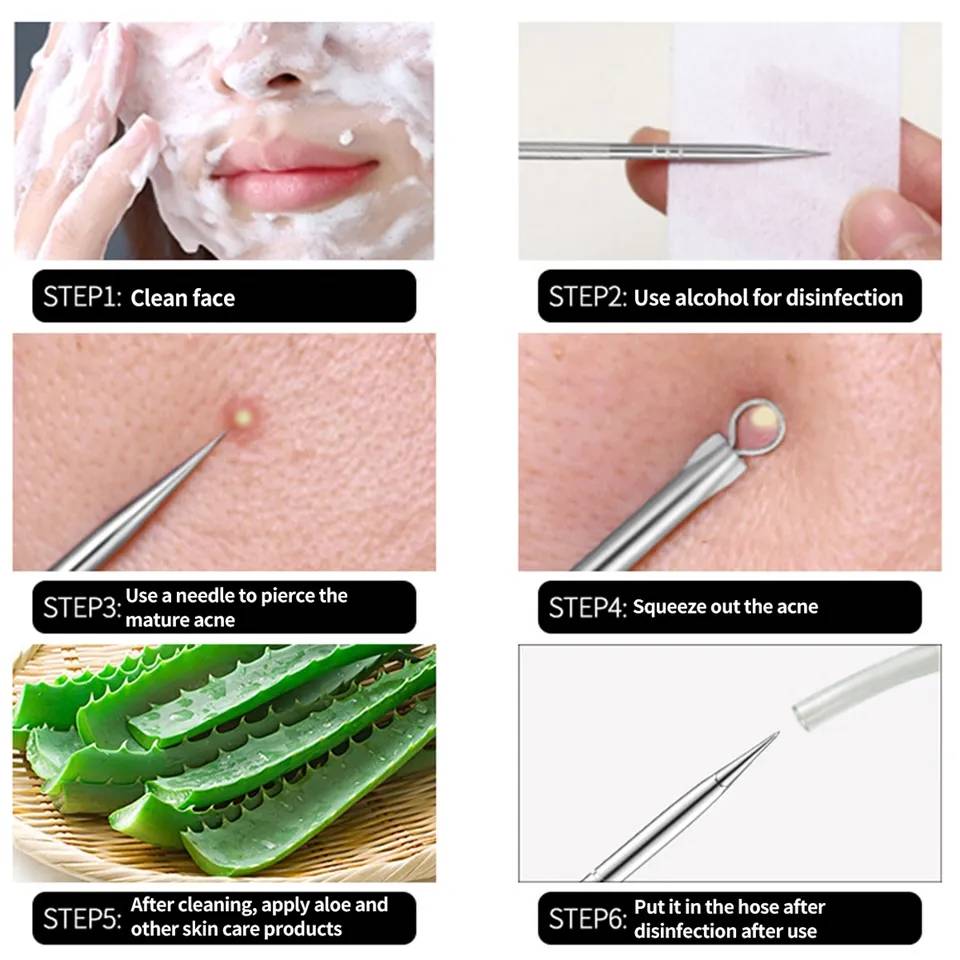 STEP1: Clean face

STEP2: Use alcohol for disinfection

STEP3: Use a needle to pierce the mature acne

STEP4: Squeeze out the acne

STEP5: After cleaning, apply aloe and other skin care products

STEP6: Put it in the hose after disinfection after use